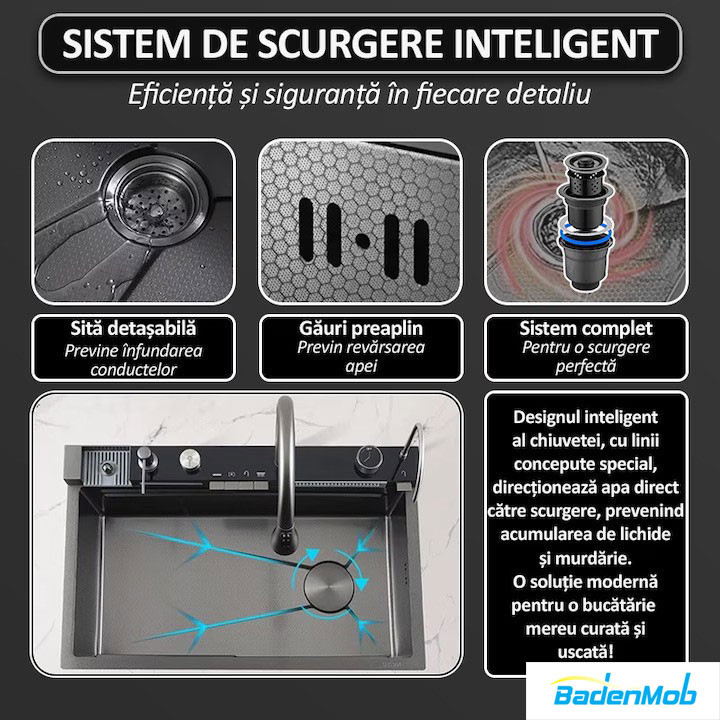 SISTEM DE SCURGERE INTELIGENT

Eficiență și siguranță în fiecare detaliu

Sită detașabilă
Previne înfundarea conductelor

Găuri preaplin
Previn revărsarea apei

Sistem complet
Pentru o scurgere perfectă

Designul inteligent al chiuvetei, cu linii concepute special, direcționează apa direct către scurgere, prevenind acumularea de lichide și murdărie.
O soluție modernă pentru o bucătărie mereu curată și uscată!

BadenMob